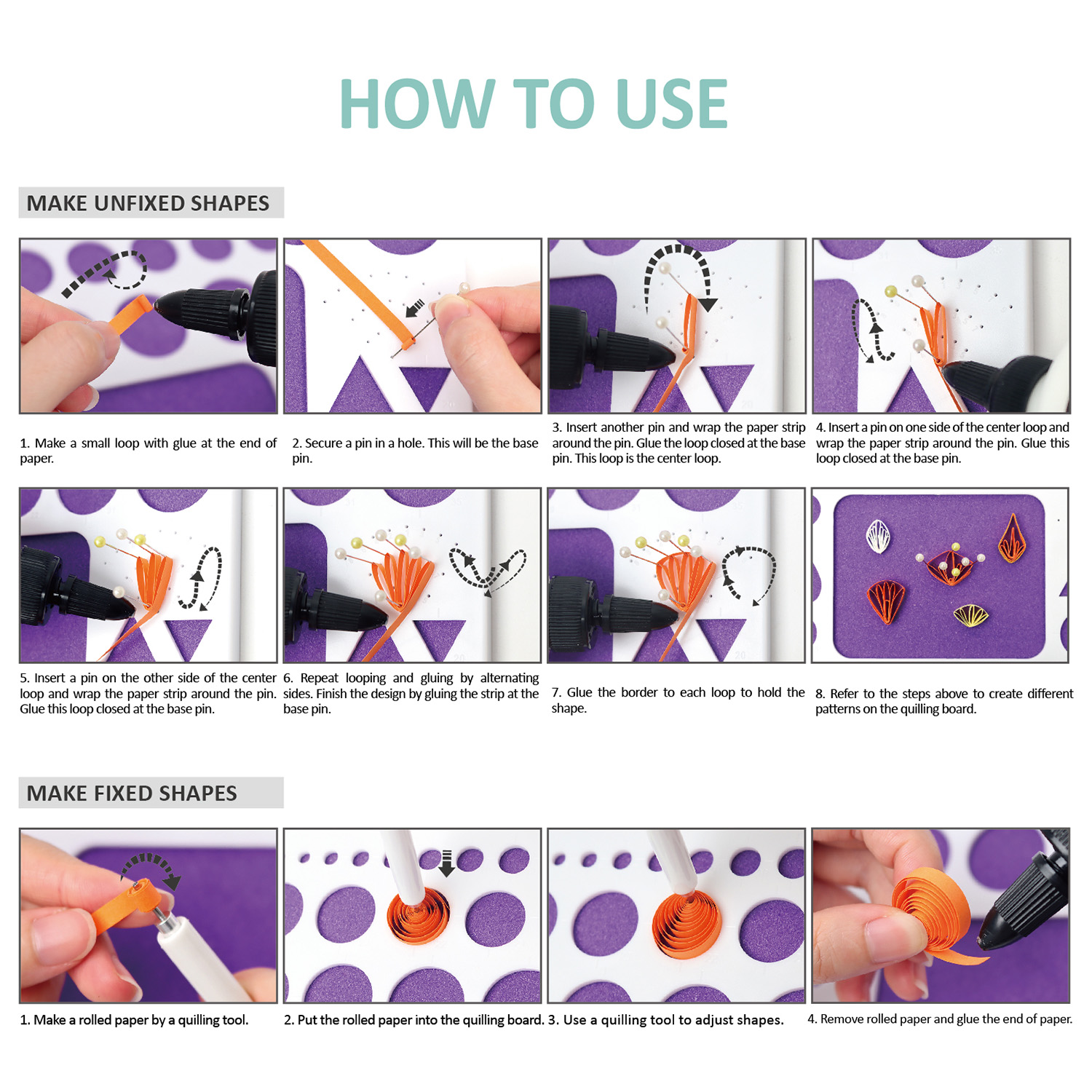 HOW TO USE

MAKE UNFIXED SHAPES

1. Make a small loop with glue at the end of paper.

2. Secure a pin in a hole. This will be the base pin.

3. Insert another pin and wrap the paper strip around the pin. Glue the loop closed at the base pin. This loop is the center loop.

4. Insert a pin on one side of the center loop and wrap the paper strip around the pin. Glue this loop closed at the base pin.

5. Insert a pin on the other side of the center loop and wrap the paper strip around the pin. Glue this loop closed at the base pin.

6. Repeat looping and gluing by alternating sides. Finish the design by gluing the strip at the base pin.

7. Glue the border to each loop to hold the shape.

8. Refer to the steps above to create different patterns on the quilling board.

MAKE FIXED SHAPES

1. Make a rolled paper by a quilling tool.

2. Put the rolled paper into the quilling board.

3. Use a quilling tool to adjust shapes.

4. Remove rolled paper and glue the end of paper.